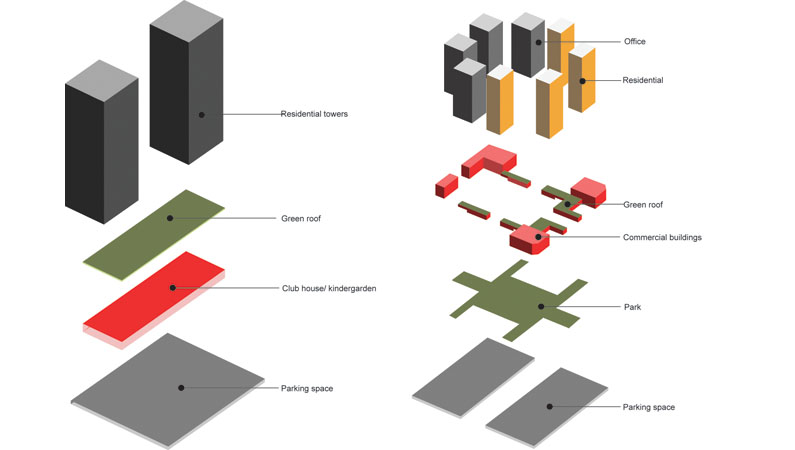 Residential towers

Green roof

Club house/ kindergarden

Parking space

Office

Residential

Green roof

Commercial buildings

Park

Parking space